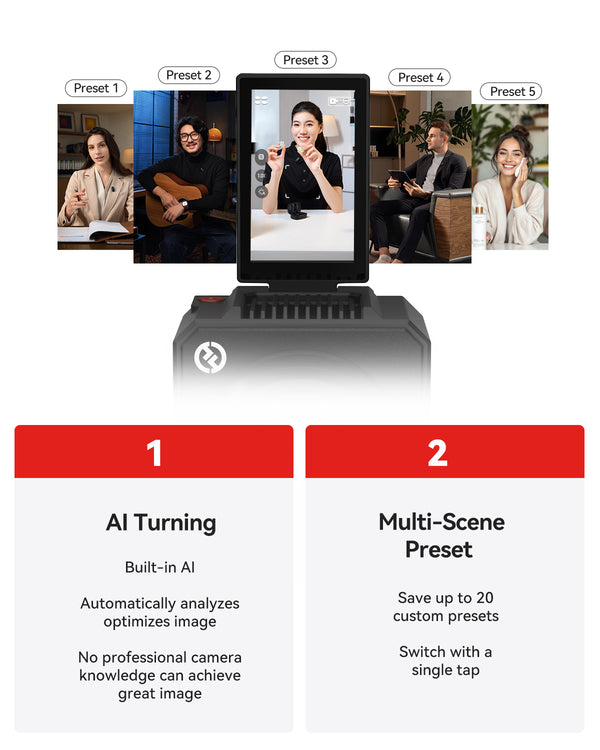 Preset 1

Preset 2

Preset 3

Preset 4

Preset 5

1

AI Turning

Built-in AI

Automatically analyzes optimizes image

No professional camera knowledge can achieve great image

2

Multi-Scene Preset

Save up to 20 custom presets

Switch with a single tap